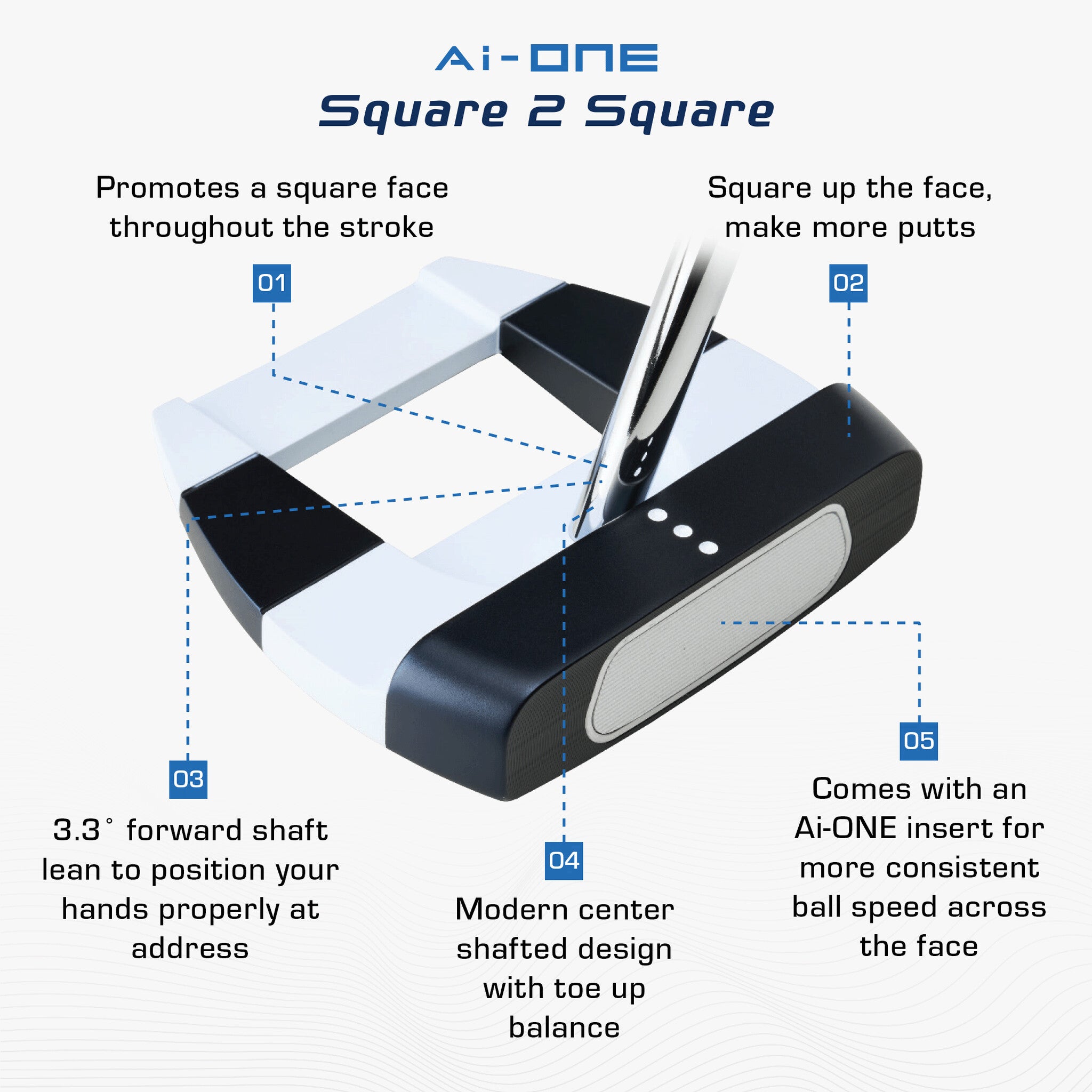 Ai-ONE
Square 2 Square

Promotes a square face throughout the stroke

01

Square up the face, make more putts

02

03

3.3° forward shaft lean to position your hands properly at address

04

Modern center shafted design with toe up balance

05

Comes with an Ai-ONE insert for more consistent ball speed across the face